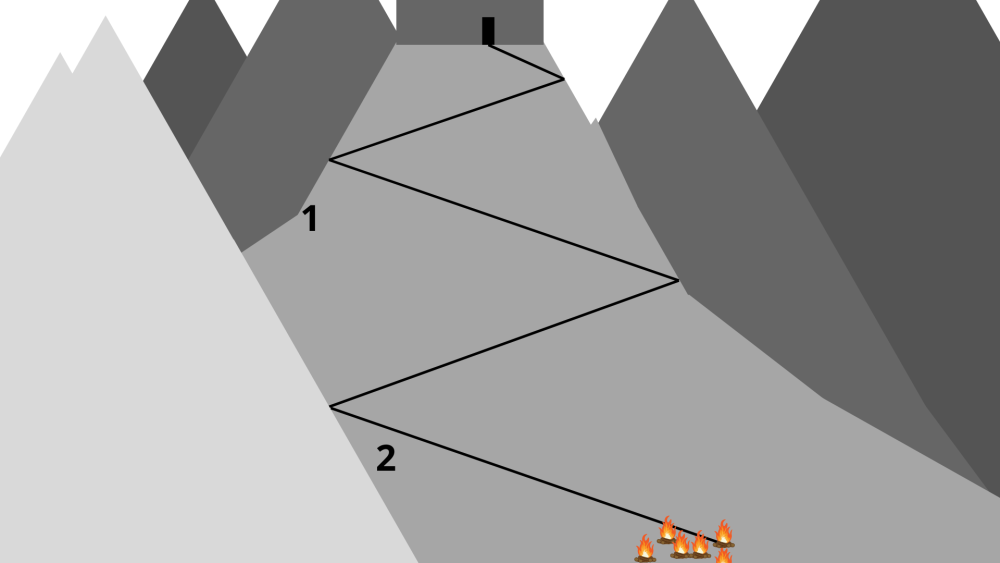 1

2