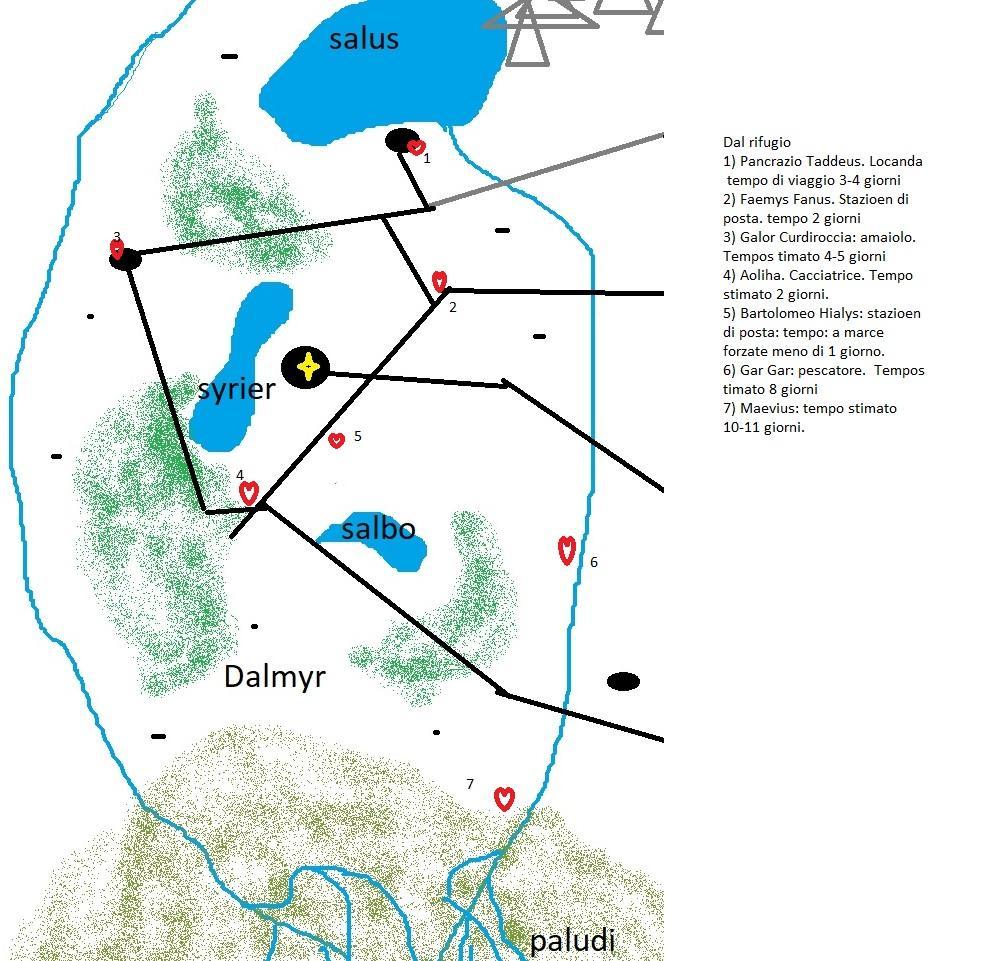 salus

1

3

2

syrier

5

4

salbo

6

Dalmyr

7

paludi

Dal rifugio
1) Pancrazio Taddeus. Locanda tempo di viaggio 3-4 giorni
2) Faemys Fanus. Stazioen di posta. tempo 2 giorni
3) Galor Curdiroccia: amaiolo. Tempos timato 4-5 giorni
4) Aoliha. Cacciatrice. Tempo stimato 2 giorni.
5) Bartolomeo Hialys: stazioen di posta: tempo: a marce forzate meno di 1 giorno.
6) Gar Gar: pescatore. Tempos timato 8 giorni
7) Maevius: tempo stimato 10-11 giorni.