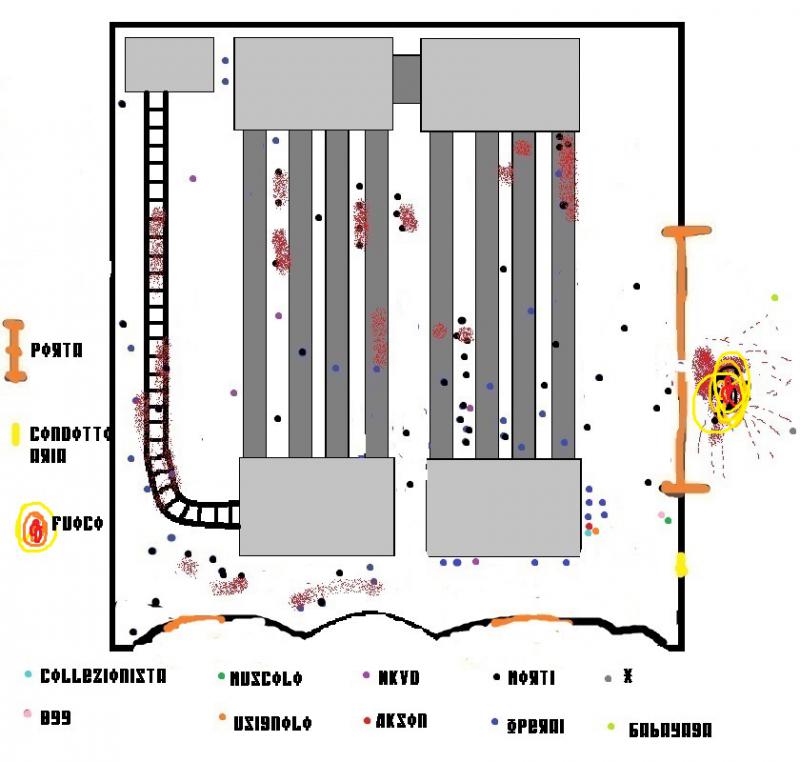 PORTA

CONDOTTO ARIA

FUOCO

COLLEZIONISTA
MUSCOLO
NKVD
MORTI
X
B99
USIGNOLO
AKSON
OPERAI
BABAYAGA